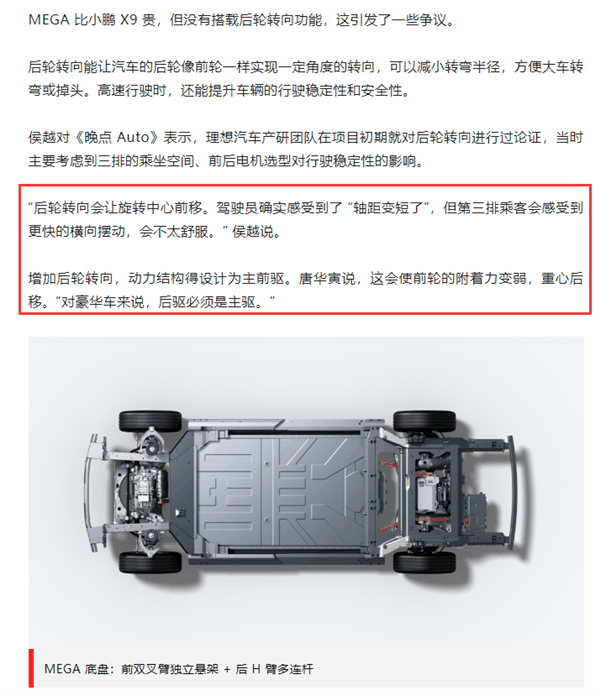 MEGA 比小鹏 X9 贵，但没有搭载后轮转向功能，这引发了一些争议。

后轮转向能让汽车的后轮像前轮一样实现一定角度的转向，可以减小转弯半径，方便大车转弯或掉头。高速行驶时，还能提升车辆的行驶稳定性和安全性。

侯越对《晚点 Auto》表示，理想汽车产研团队在项目初期就对后轮转向进行过论证，当时主要考虑到三排的乘坐空间、前后电机选型对行驶稳定性的影响。

“后轮转向会让旋转中心前移。驾驶员确实感受到了 “轴距变短了”，但第三排乘客会感受到更快的横向摆动，会不太舒服。” 侯越说。

增加后轮转向，动力结构得设计为主前驱。唐华寅说，这会使前轮的附着力变弱，重心后移。“对豪华车来说，后驱必须是主驱。”

MEGA 底盘：前双叉臂独立悬架 + 后 H 臂多连杆