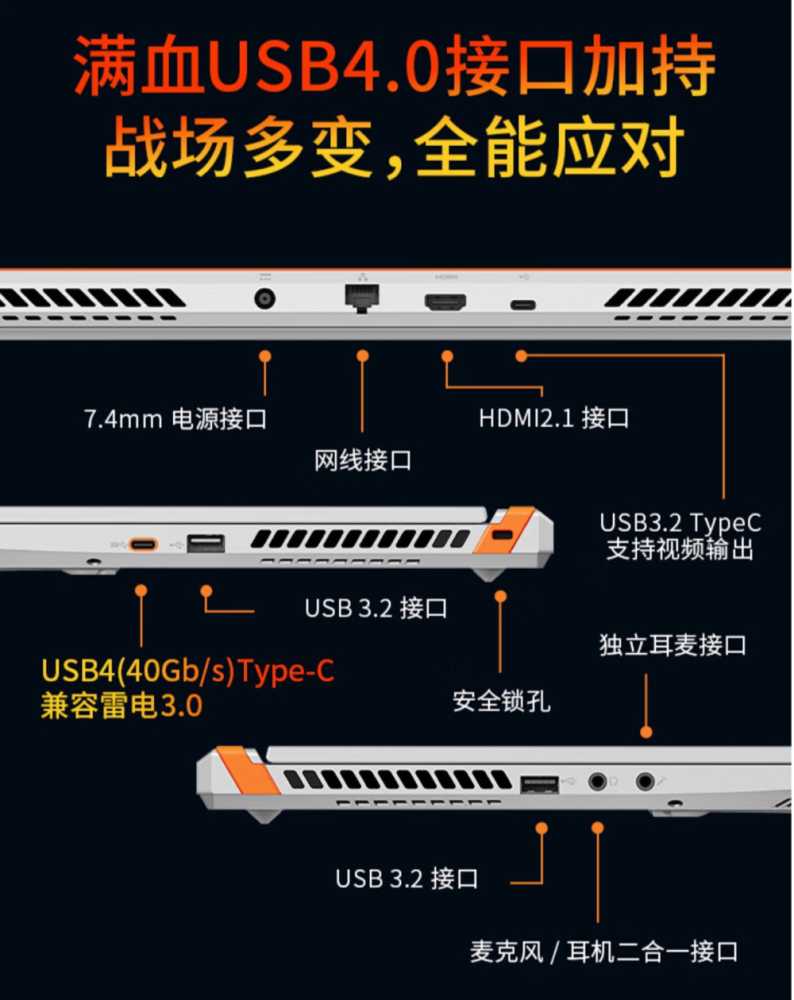 满血USB4.0接口加持
战场多变，全能应对

7.4mm 电源接口

网线接口

HDMI2.1 接口

USB3.2 TypeC
支持视频输出

USB 3.2 接口

USB4(40Gb/s)Type-C
兼容雷电3.0

安全锁孔

独立耳麦接口

USB 3.2 接口

麦克风 / 耳机二合一接口