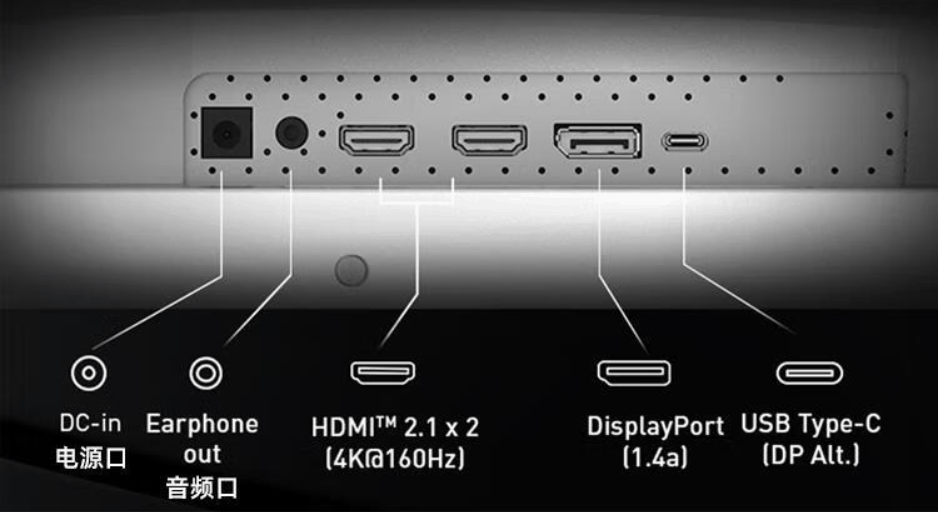 DC-in
电源口

Earphone out
音频口

HDMI™ 2.1 x 2
(4K@160Hz)

DisplayPort
(1.4a)

USB Type-C
(DP Alt.)