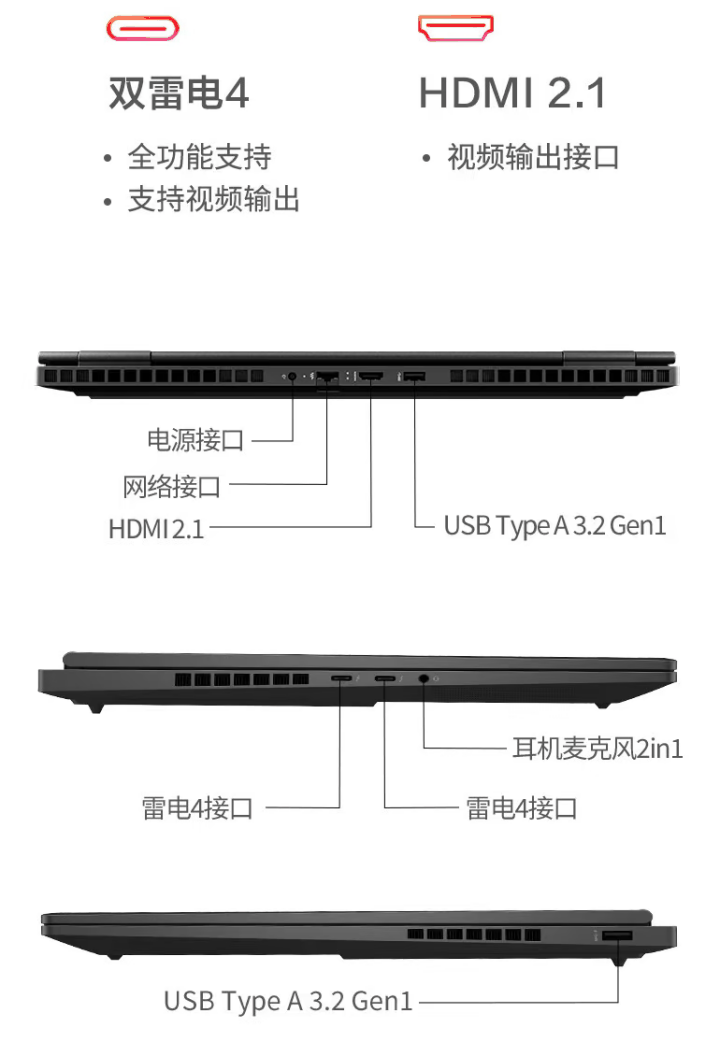 双雷电4

• 全功能支持
• 支持视频输出

HDMI 2.1

• 视频输出接口

电源接口
网络接口
HDMI 2.1
USB Type A 3.2 Gen1

耳机麦克风2in1
雷电4接口
雷电4接口

USB Type A 3.2 Gen1