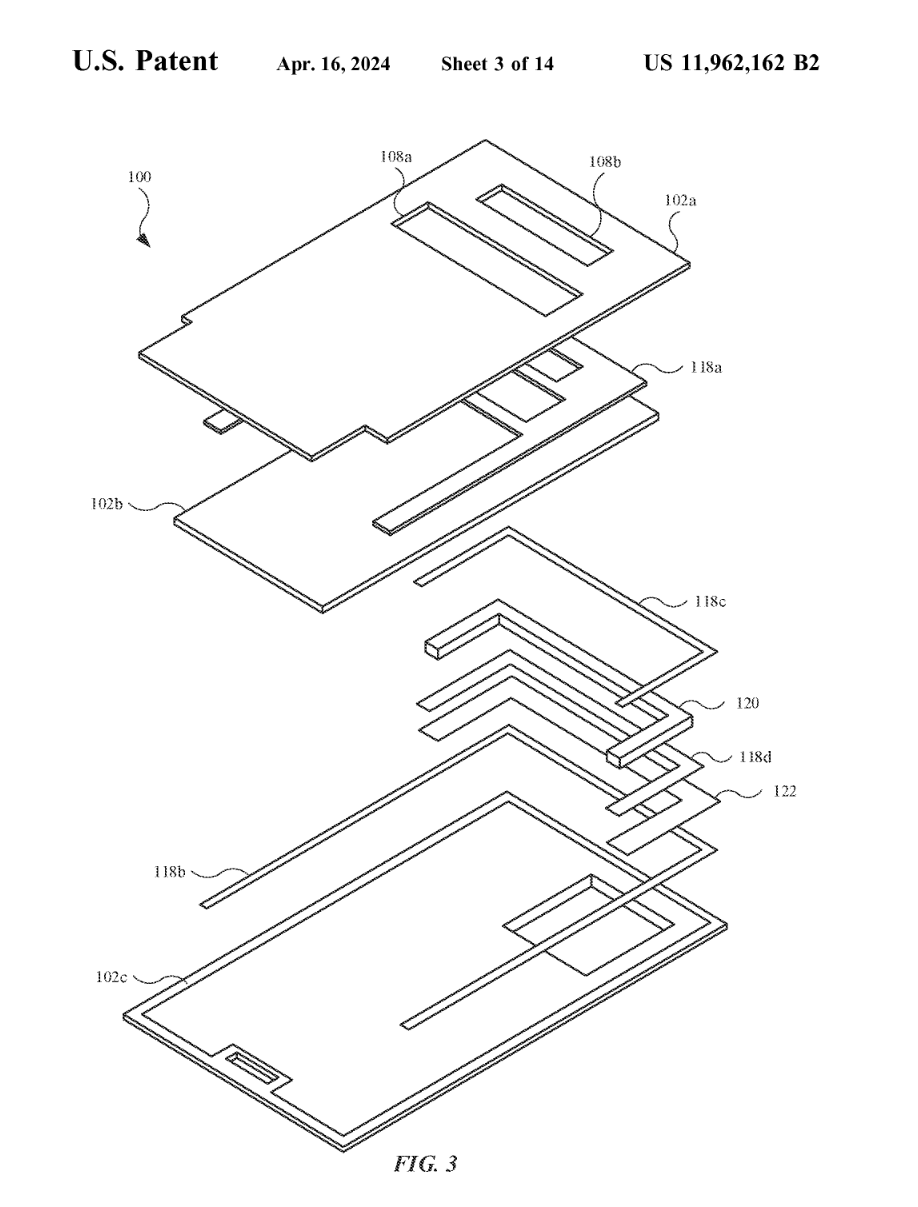 U.S. Patent Apr. 16, 2024 Sheet 3 of 14 US 11,962,162 B2

100
108a
108b
102a
118a
102b
118c
120
118d
122
118b
102c

FIG. 3