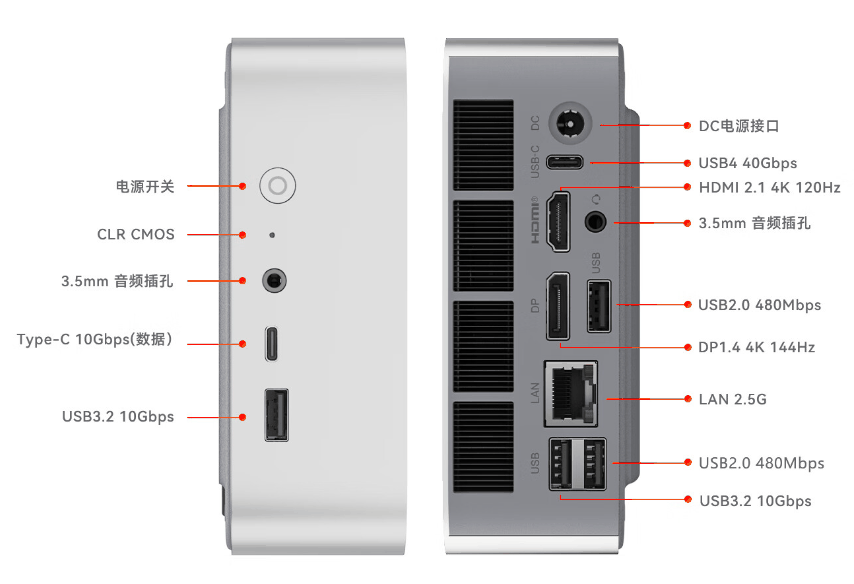 电源开关

CLR CMOS

3.5mm 音频插孔

Type-C 10Gbps(数据)

USB3.2 10Gbps

DC

USB-C

HDMI

USB

DP

LAN

USB

DC电源接口

USB4 40Gbps

HDMI 2.1 4K 120Hz

3.5mm 音频插孔

USB2.0 480Mbps

DP1.4 4K 144Hz

LAN 2.5G

USB2.0 480Mbps

USB3.2 10Gbps