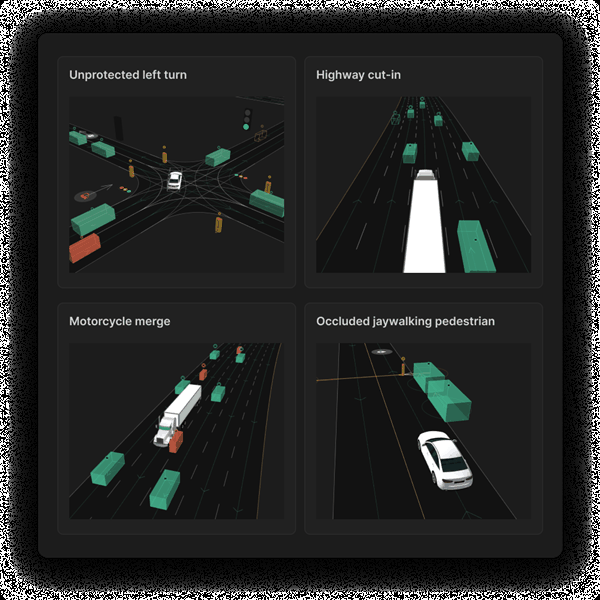 Unprotected left turn

Highway cut-in

Motorcycle merge

Occluded jaywalking pedestrian