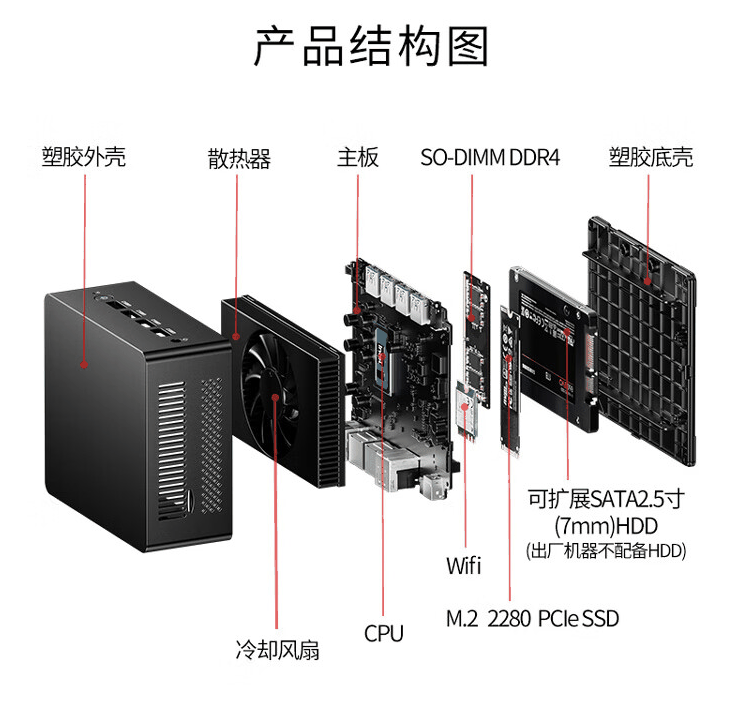 产品结构图

塑胶外壳

散热器

主板

SO-DIMM DDR4

塑胶底壳

可扩展SATA2.5寸 (7mm)HDD (出厂机器不配备HDD)

Wifi

M.2 2280 PCIe SSD

CPU

冷却风扇