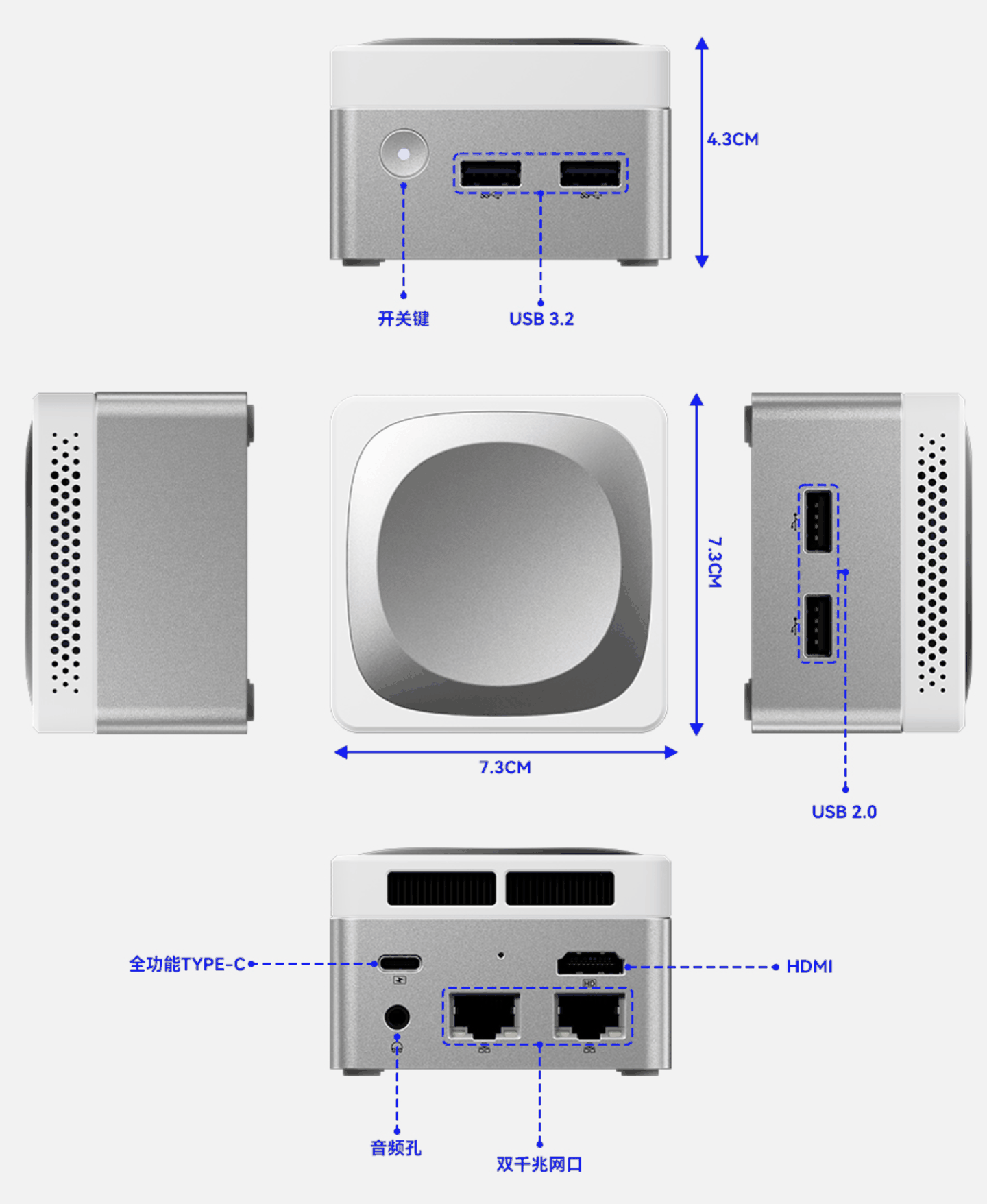 4.3CM

开关键

USB 3.2

7.3CM

7.3CM

USB 2.0

全功能TYPE-C

HDMI

音频孔

双千兆网口