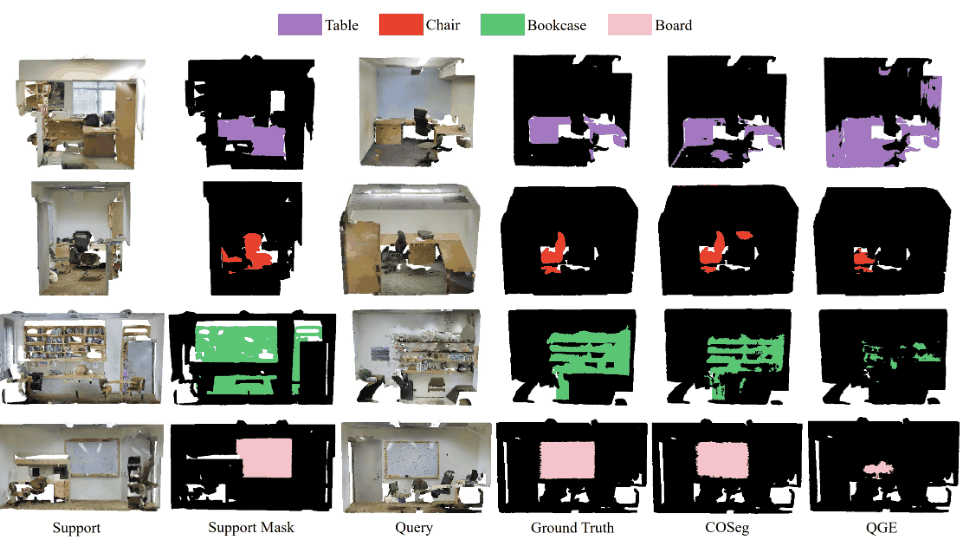 Table Chair Bookcase Board

Support Support Mask Query Ground Truth COSeg QGE