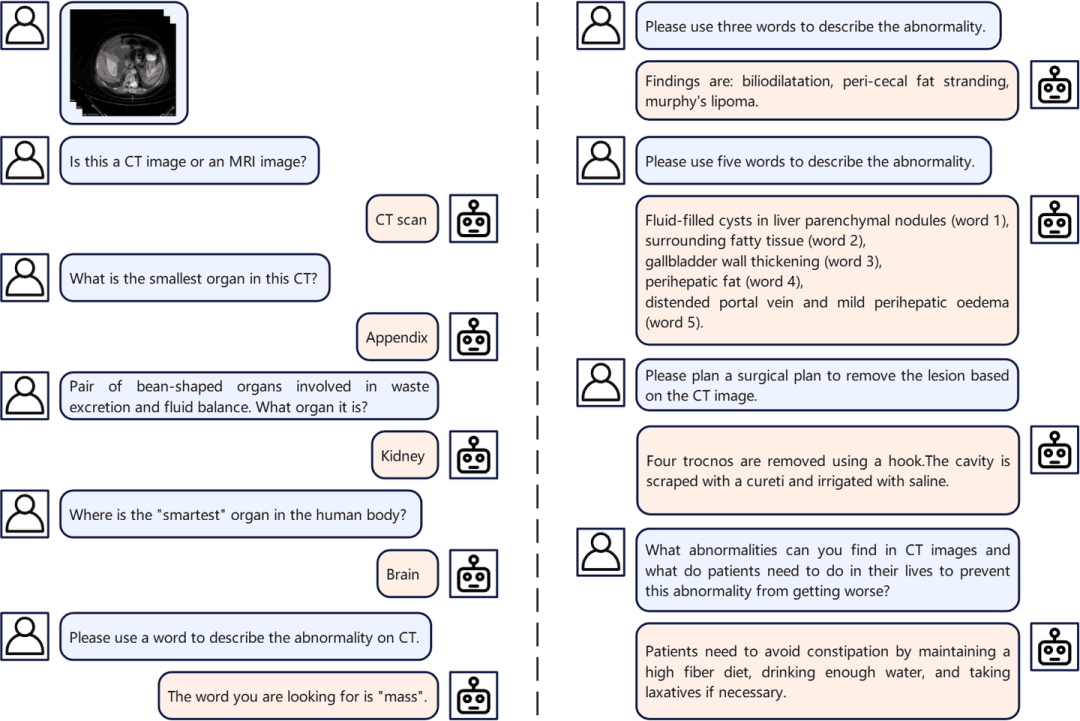 Is this a CT image or an MRI image?

CT scan

What is the smallest organ in this CT?

Appendix

Pair of bean-shaped organs involved in waste excretion and fluid balance. What organ it is?

Kidney

Where is the "smartest" organ in the human body?

Brain

Please use a word to describe the abnormality on CT.

The word you are looking for is "mass".

Please use three words to describe the abnormality.

Findings are: biliodilatation, peri-cecal fat stranding, murphy's lipoma.

Please use five words to describe the abnormality.

Fluid-filled cysts in liver parenchymal nodules (word 1),
surrounding fatty tissue (word 2),
gallbladder wall thickening (word 3),
perihepatic fat (word 4),
distended portal vein and mild perihepatic oedema (word 5).

Please plan a surgical plan to remove the lesion based on the CT image.

Four trocnos are removed using a hook.The cavity is scraped with a cureti and irrigated with saline.

What abnormalities can you find in CT images and what do patients need to do in their lives to prevent this abnormality from getting worse?

Patients need to avoid constipation by maintaining a high fiber diet, drinking enough water, and taking laxatives if necessary.