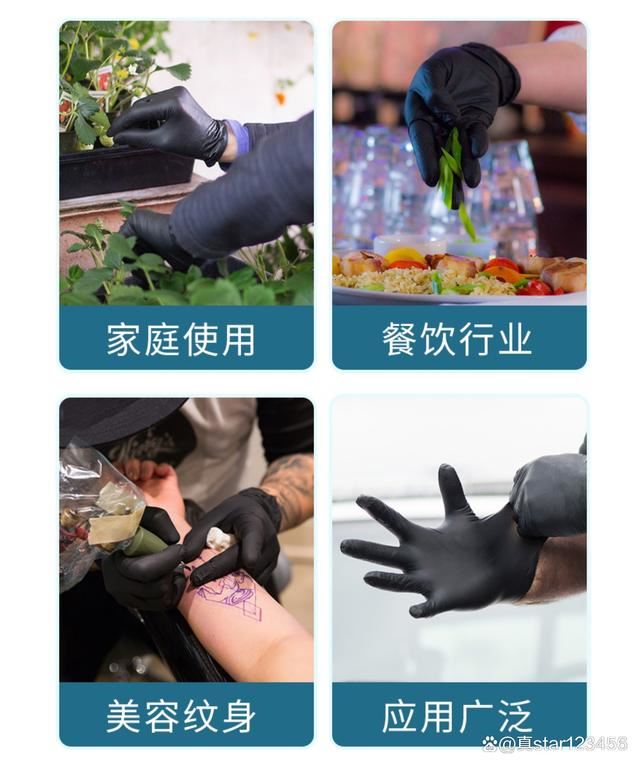 家庭使用

餐饮行业

美容纹身

应用广泛

@真star123456