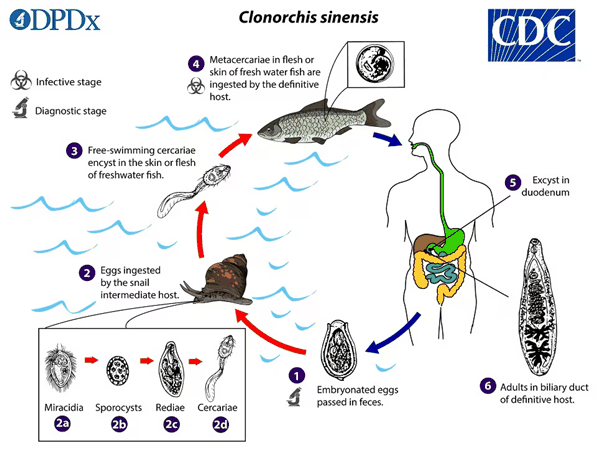 DPDx

Clonorchis sinensis

CDC

Infective stage

Diagnostic stage

4 Metacercariae in flesh or skin of fresh water fish are ingested by the definitive host.

3 Free-swimming cercariae encyst in the skin or flesh of freshwater fish.

5 Excyst in duodenum

2 Eggs ingested by the snail intermediate host.

Miracidia 2a

Sporocysts 2b

Rediae 2c

Cercariae 2d

1 Embryonated eggs passed in feces.

6 Adults in biliary duct of definitive host.