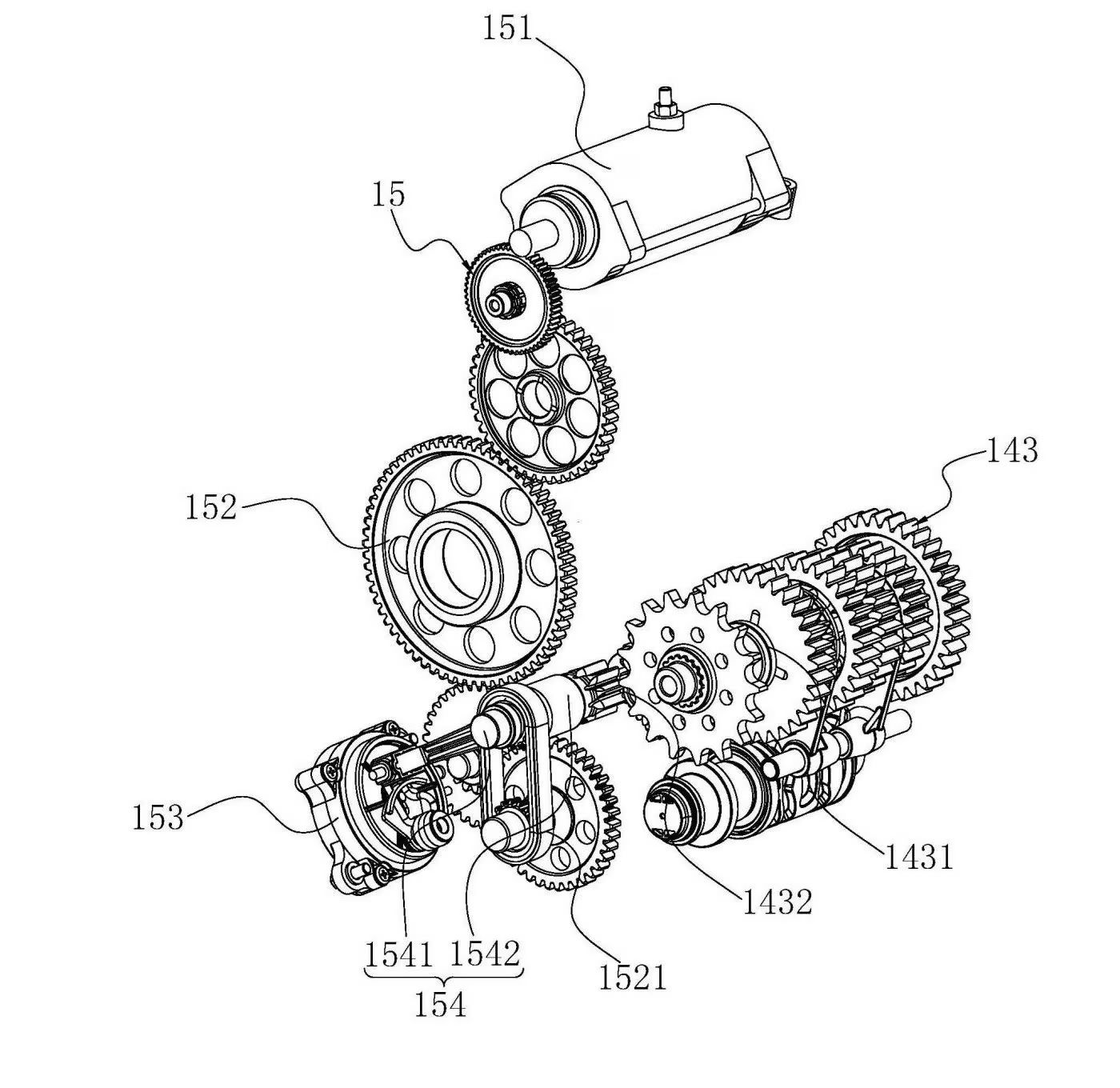 151
15
143
152
153
1431
1432
1541 1542
154
1521