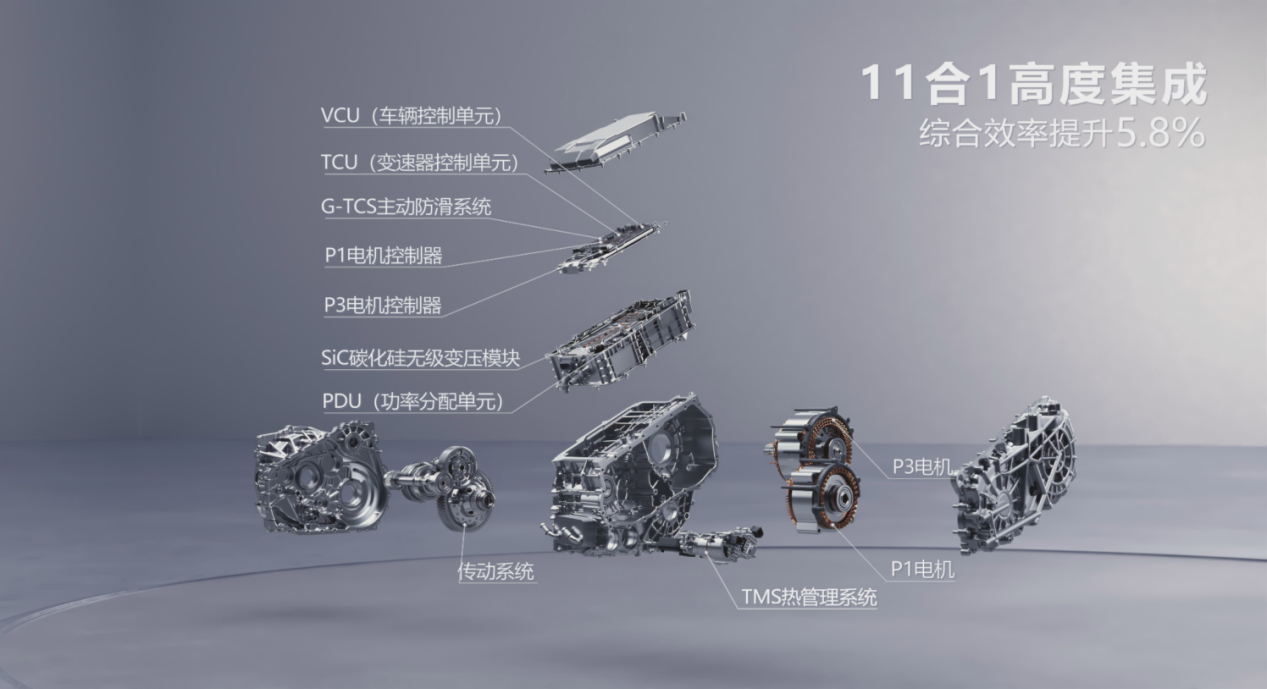 11合1高度集成
综合效率提升5.8%

VCU（车辆控制单元）
TCU（变速器控制单元）
G-TCS主动防滑系统
P1电机控制器
P3电机控制器
SiC碳化硅无级变压模块
PDU（功率分配单元）

P3电机
P1电机
传动系统
TMS热管理系统