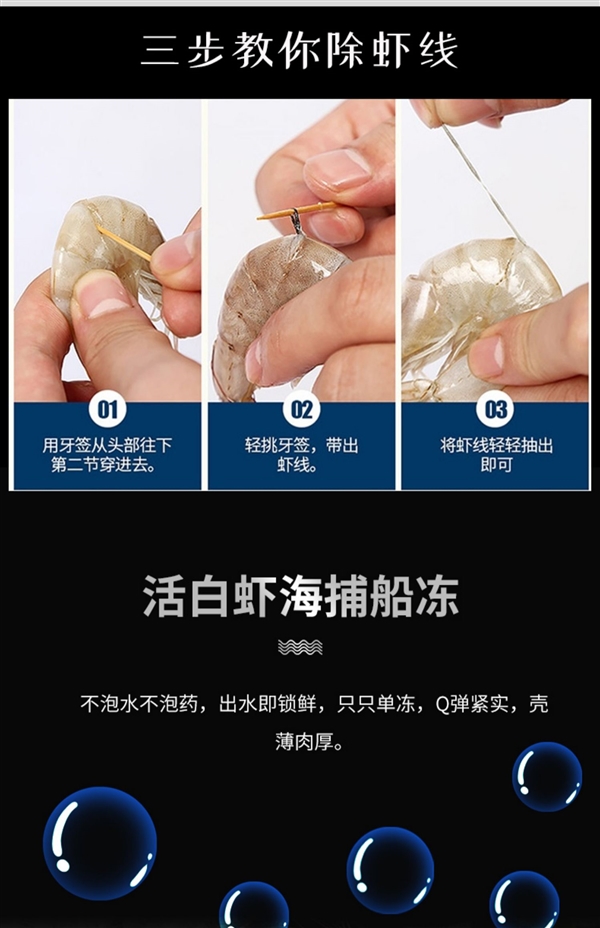 三步教你除虾线

01
用牙签从头部往下第二节穿进去。

02
轻挑牙签，带出虾线。

03
将虾线轻轻抽出即可

活白虾海捕船冻

不泡水不泡药，出水即锁鲜，只只单冻，Q弹紧实，壳薄肉厚。