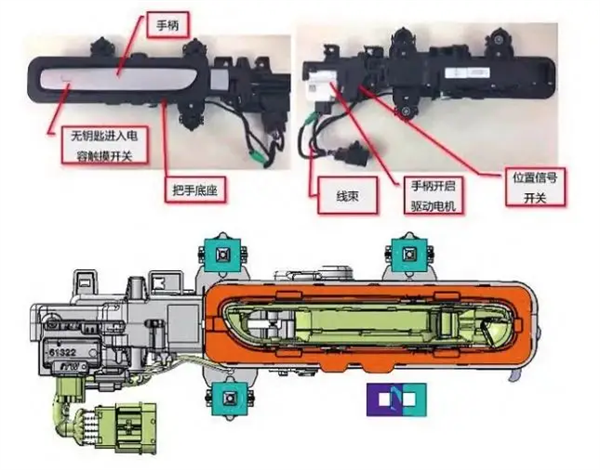 手柄

无钥匙进入电容触摸开关

把手底座

线束

手柄开启驱动电机

位置信号开关

61322